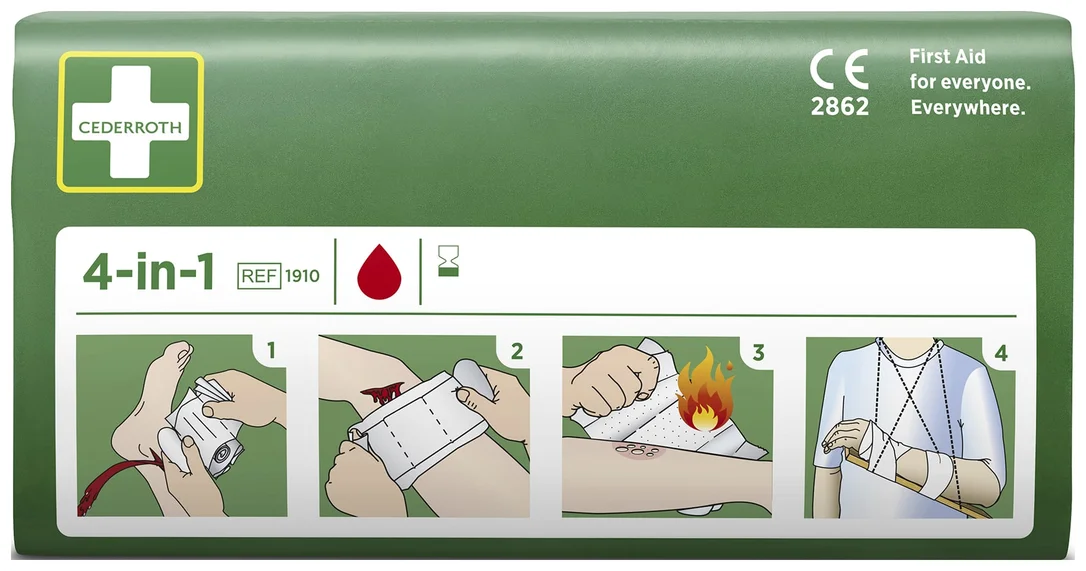 CEDERROTH

CE
2862

First Aid
for everyone.
Everywhere.

4-in-1 REF 1910

1

2

3

4